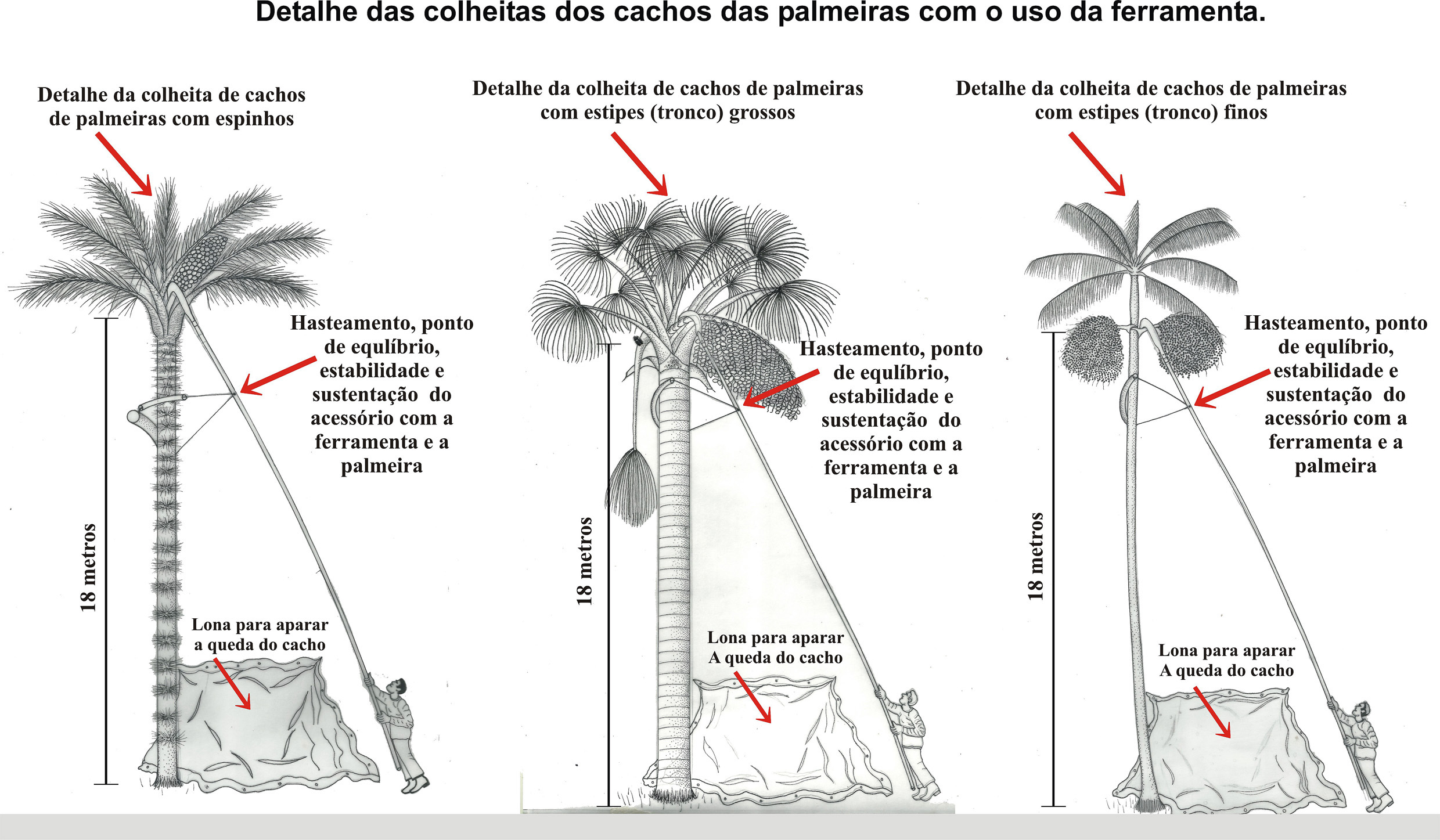 Detalhe das colheitas dos cachos das palmeiras com o uso da ferramenta.

Detalhe da colheita de cachos de palmeiras com espinhos

Hasteamento, ponto de equlíbrio, estabilidade e sustentação do acessório com a ferramenta e a palmeira

18 metros

Lona para aparar a queda do cacho

Detalhe da colheita de cachos de palmeiras com estipes (tronco) grossos

Hasteamento, ponto de equlíbrio, estabilidade e sustentação do acessório com a ferramenta e a palmeira

18 metros

Lona para aparar A queda do cacho

Detalhe da colheita de cachos de palmeiras com estipes (tronco) finos

Hasteamento, ponto de equlíbrio, estabilidade e sustentação do acessório com a ferramenta e a palmeira

18 metros

Lona para aparar A queda do cacho